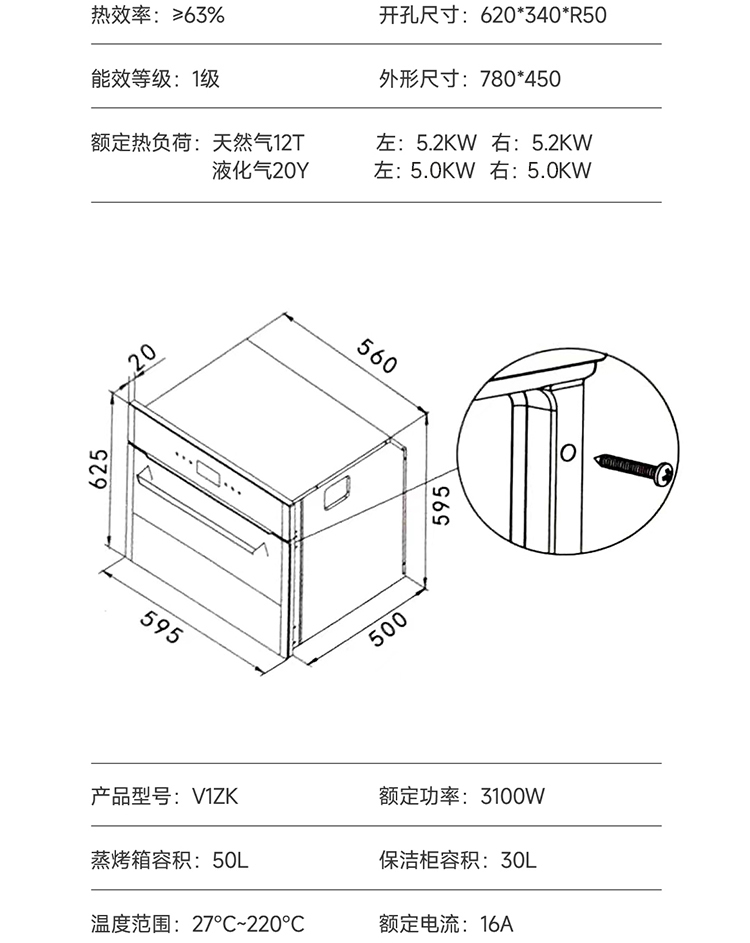 热效率：≥63%

开孔尺寸：620*340*R50

能效等级：1级

外形尺寸：780*450

额定热负荷：天然气12T 左：5.2KW 右：5.2KW
液化气20Y 左：5.0KW 右：5.0KW

20

560

625

595

595

500

产品型号：V1ZK

额定功率：3100W

蒸烤箱容积：50L

保洁柜容积：30L

温度范围：27°C~220°C

额定电流：16A